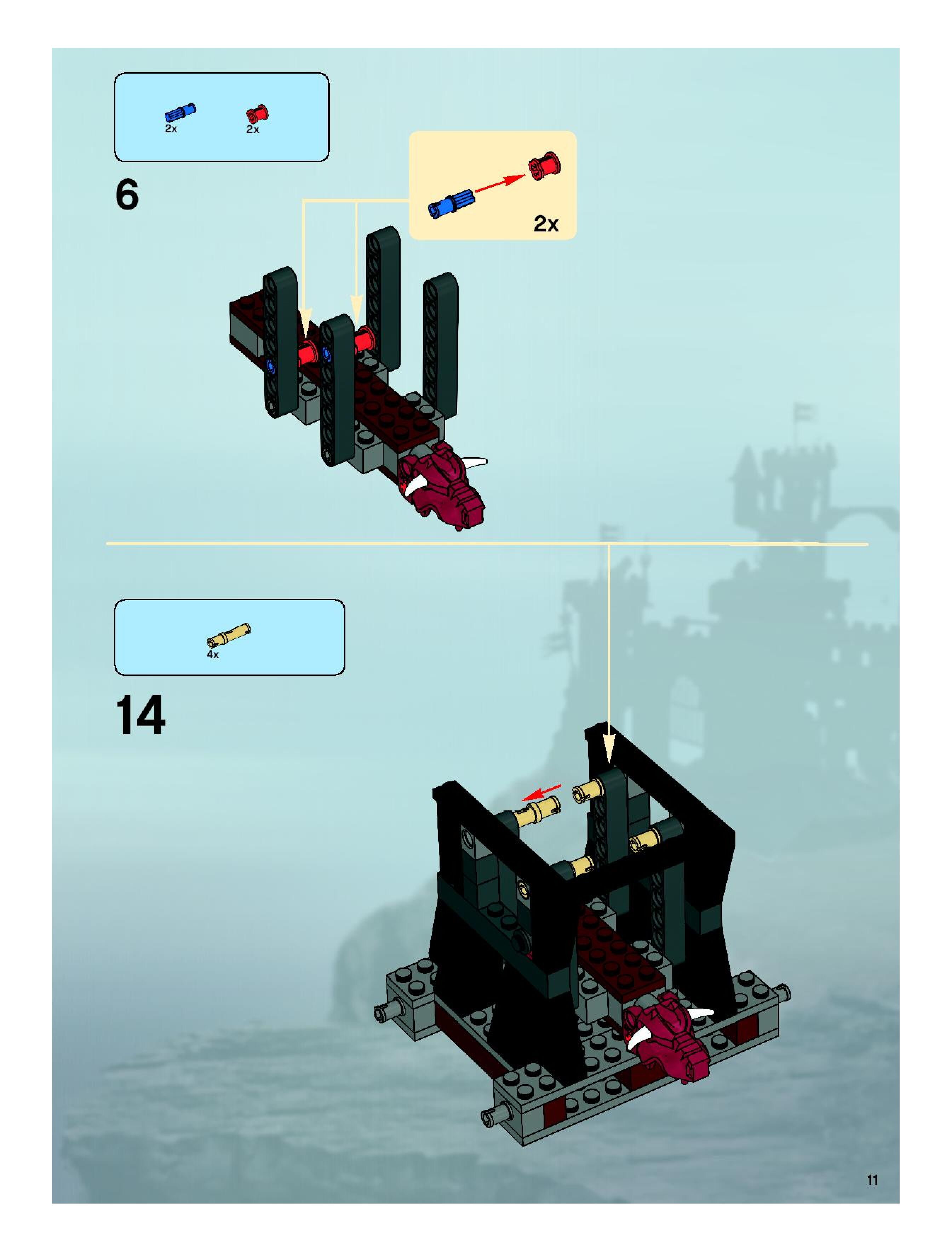 2x 2x

6

2x

4x

14

11