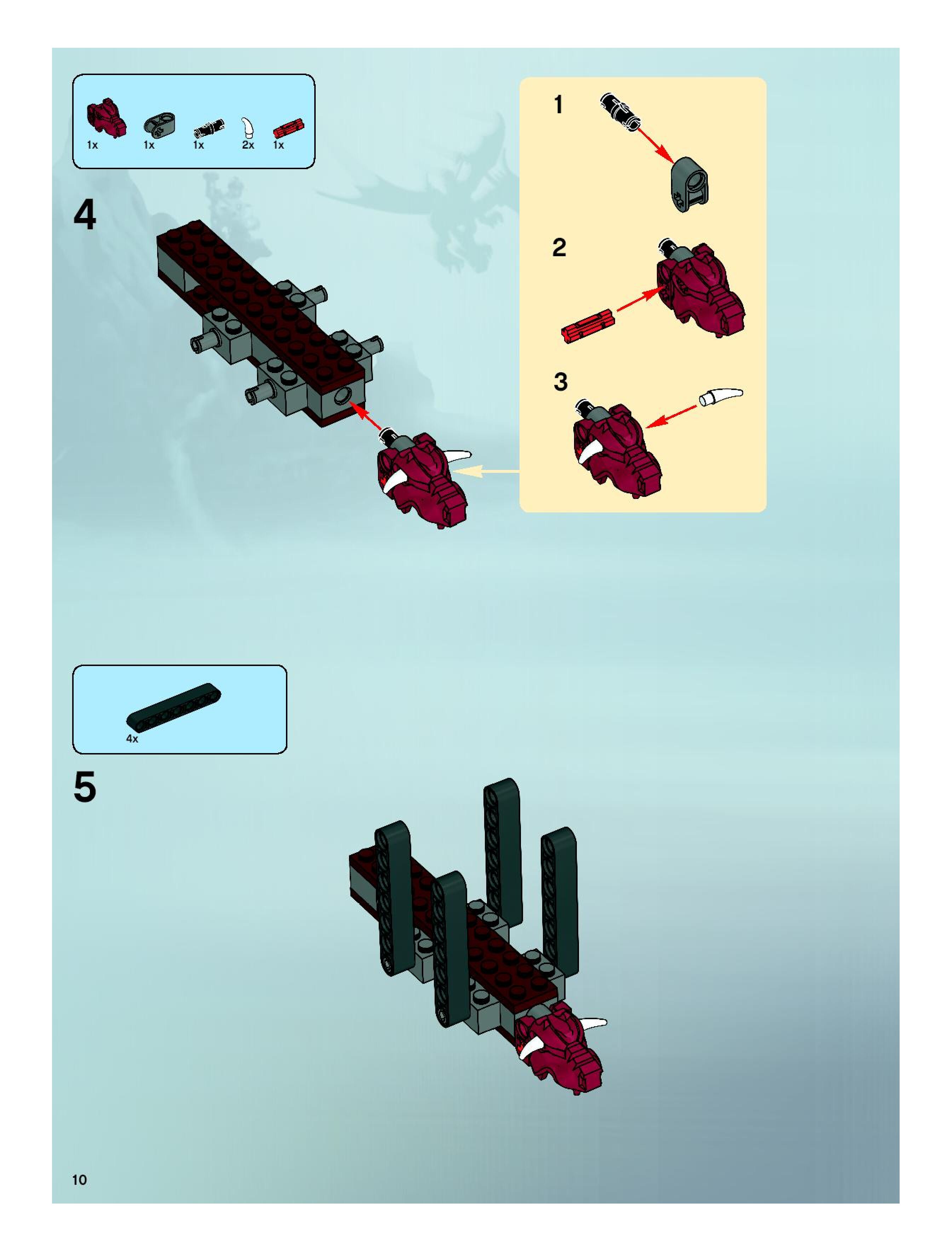 1x 1x 1x 2x 1x

4

1

2

3

4x

5

10