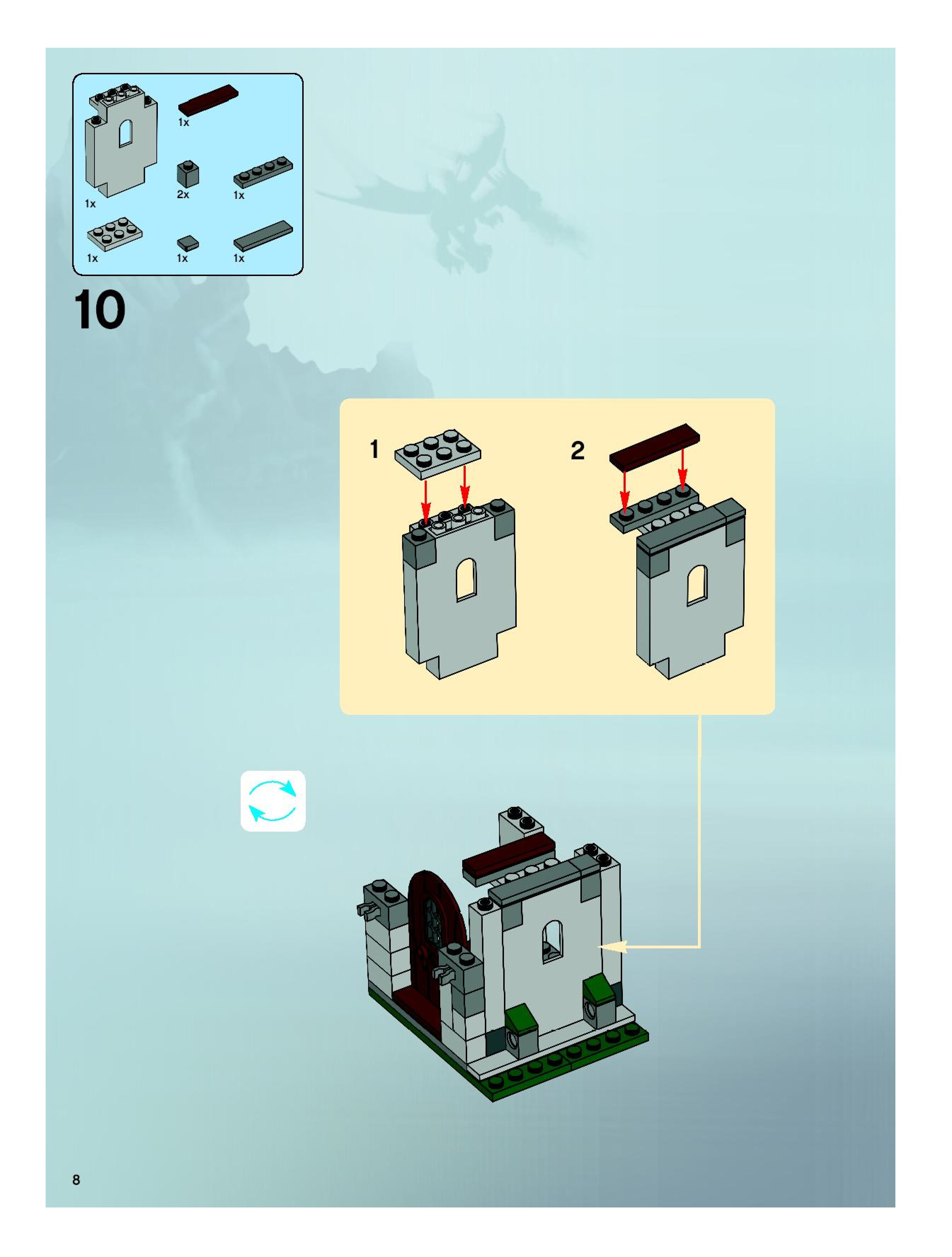 1x

1x

2x

1x

1x

1x

1x

10

1

2

8