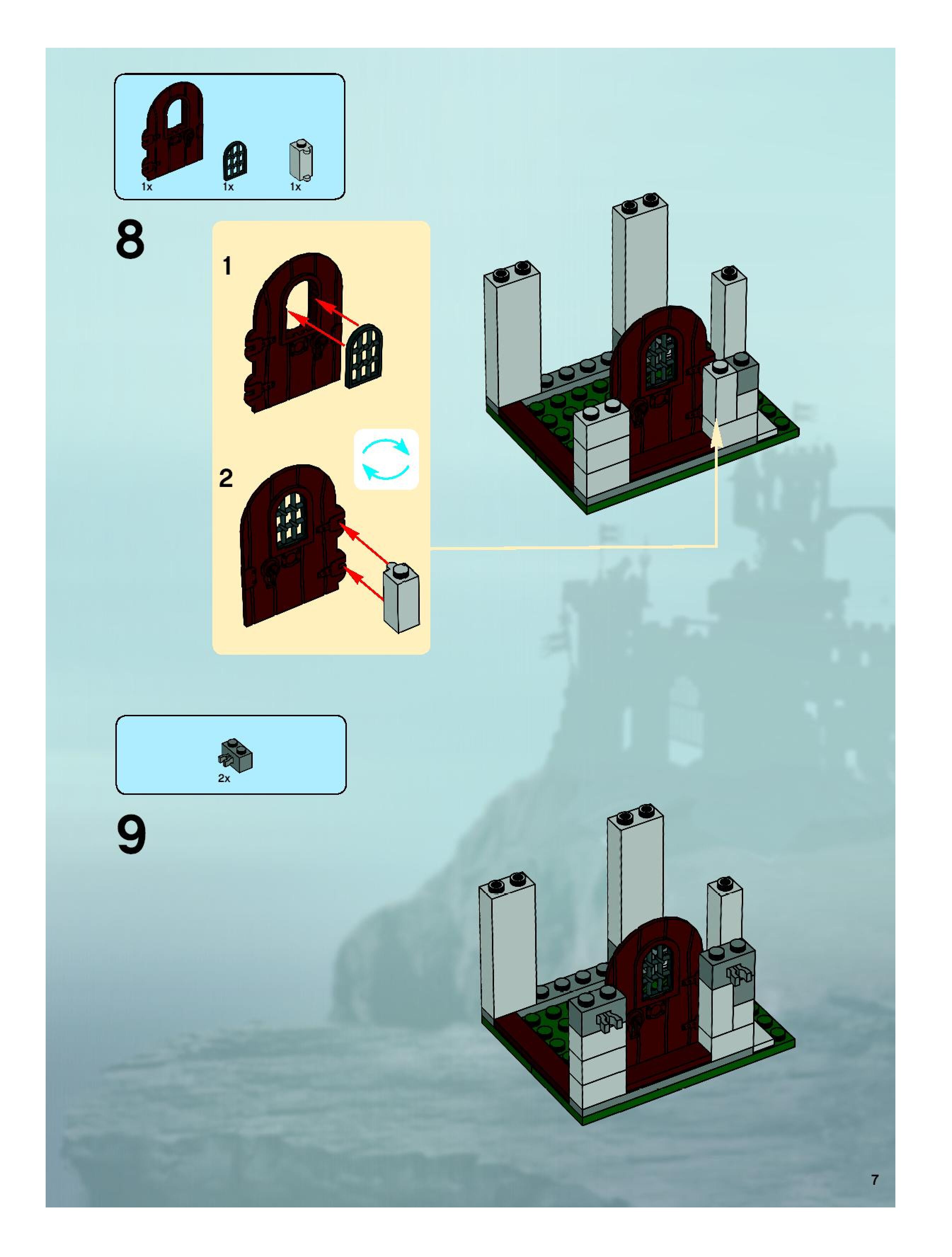 1x 1x 1x

8

1

2

2x

9

7