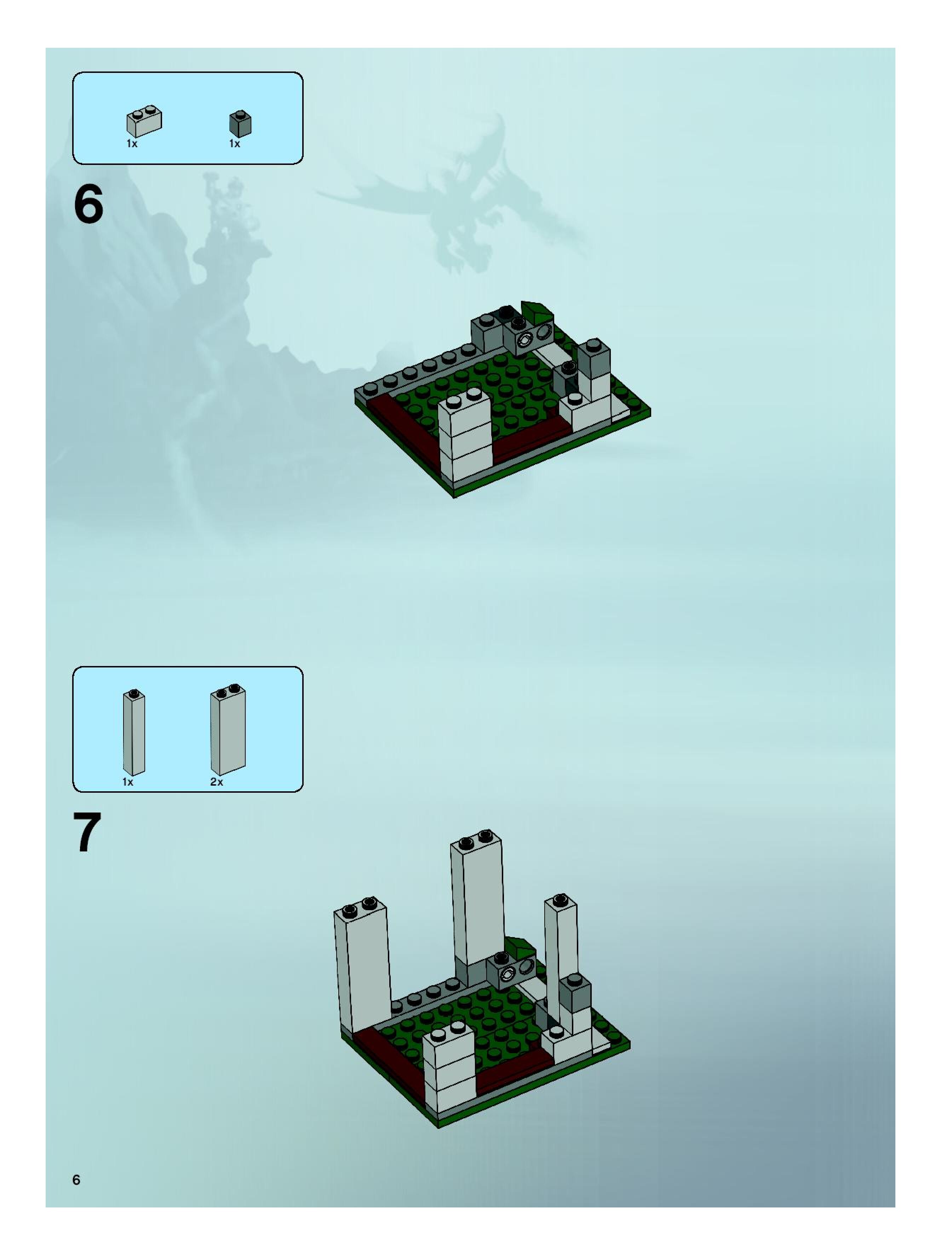 1x 1x

6

1x 2x

7

6