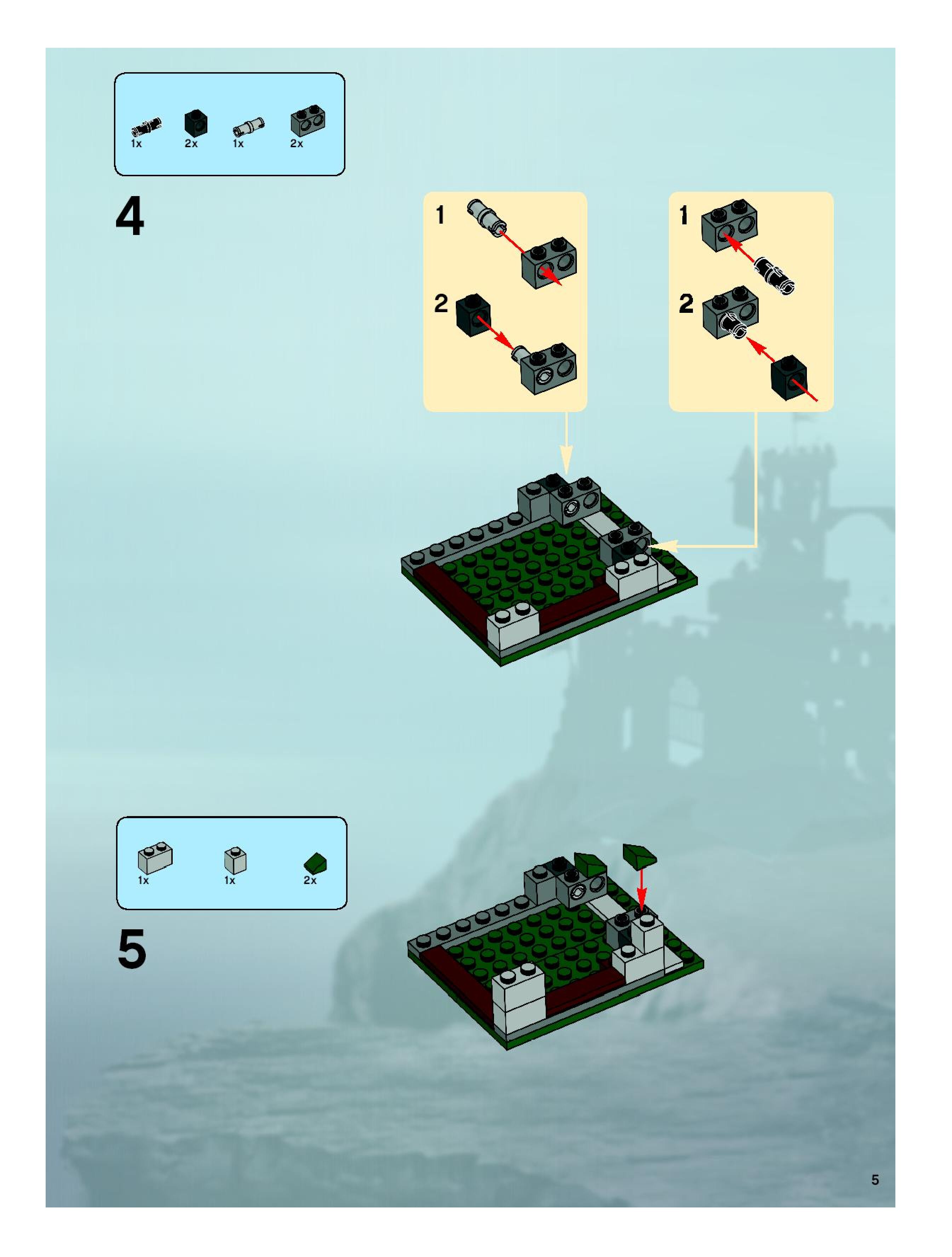 1x 2x 1x 2x

4

1

2

1

2

1x 1x 2x

5

5