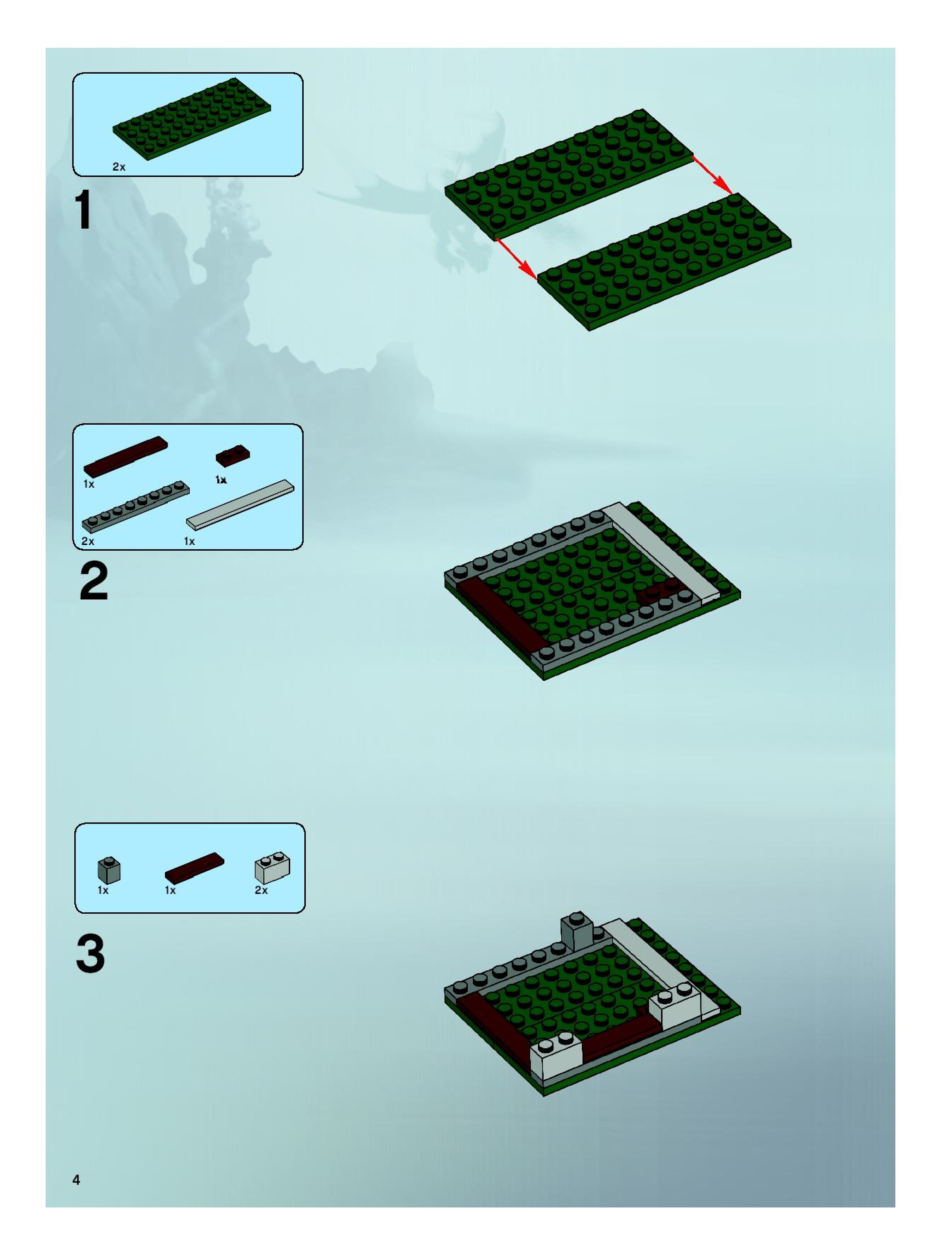 2x

1

1x

1x

2x

1x

2

1x

1x

2x

3

4