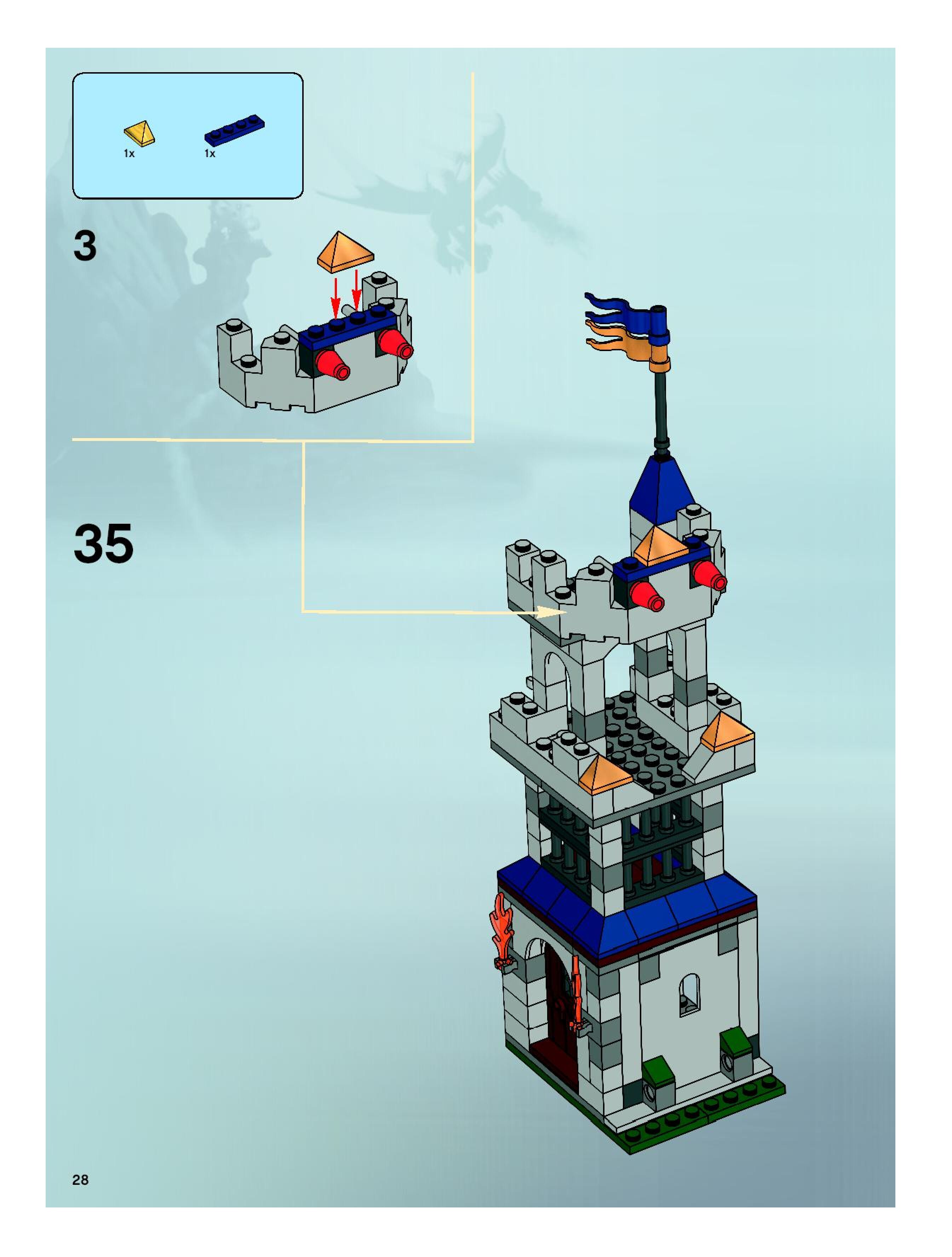 1x 1x

3

35

28