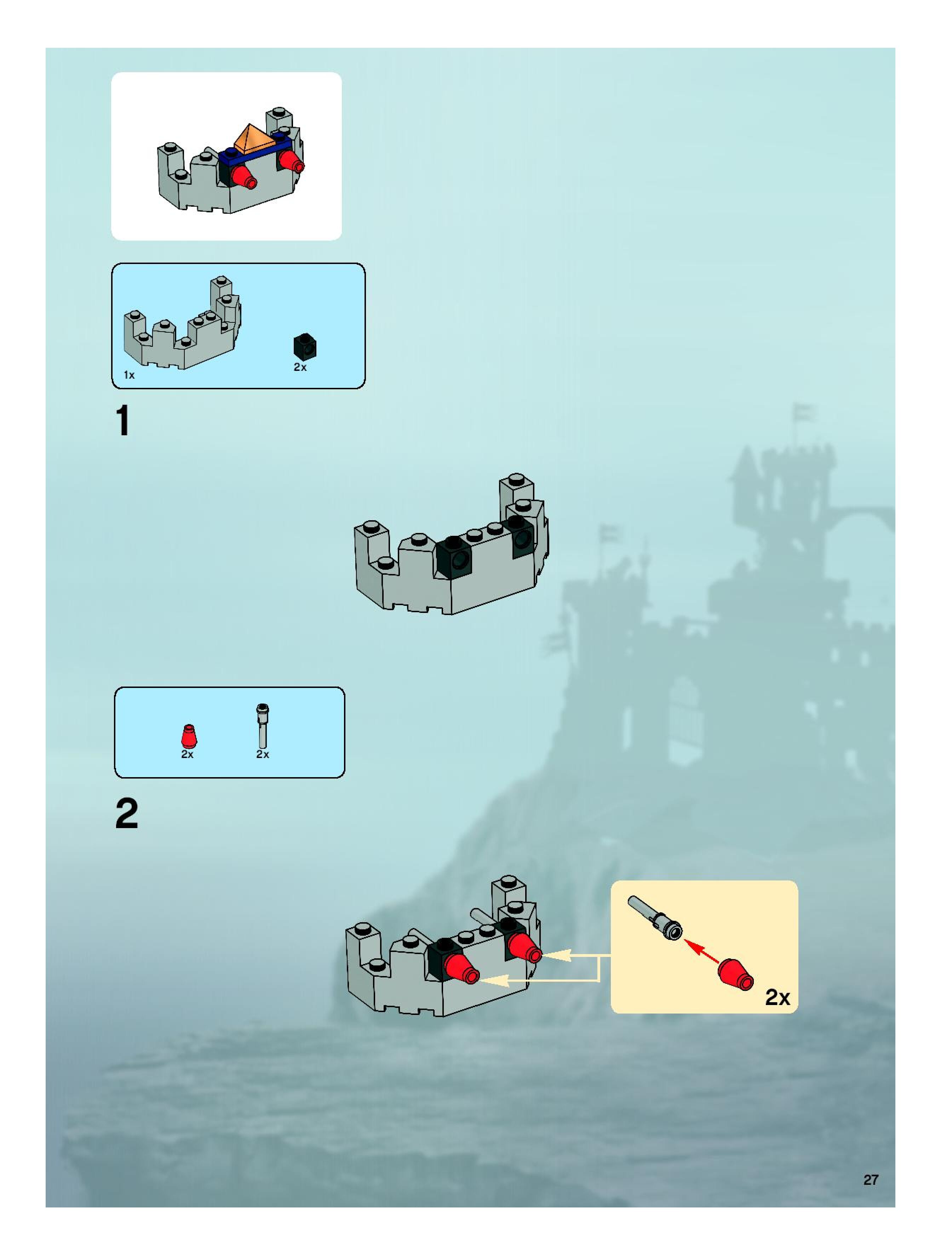 1x

2x

1

2x

2x

2

2x

27