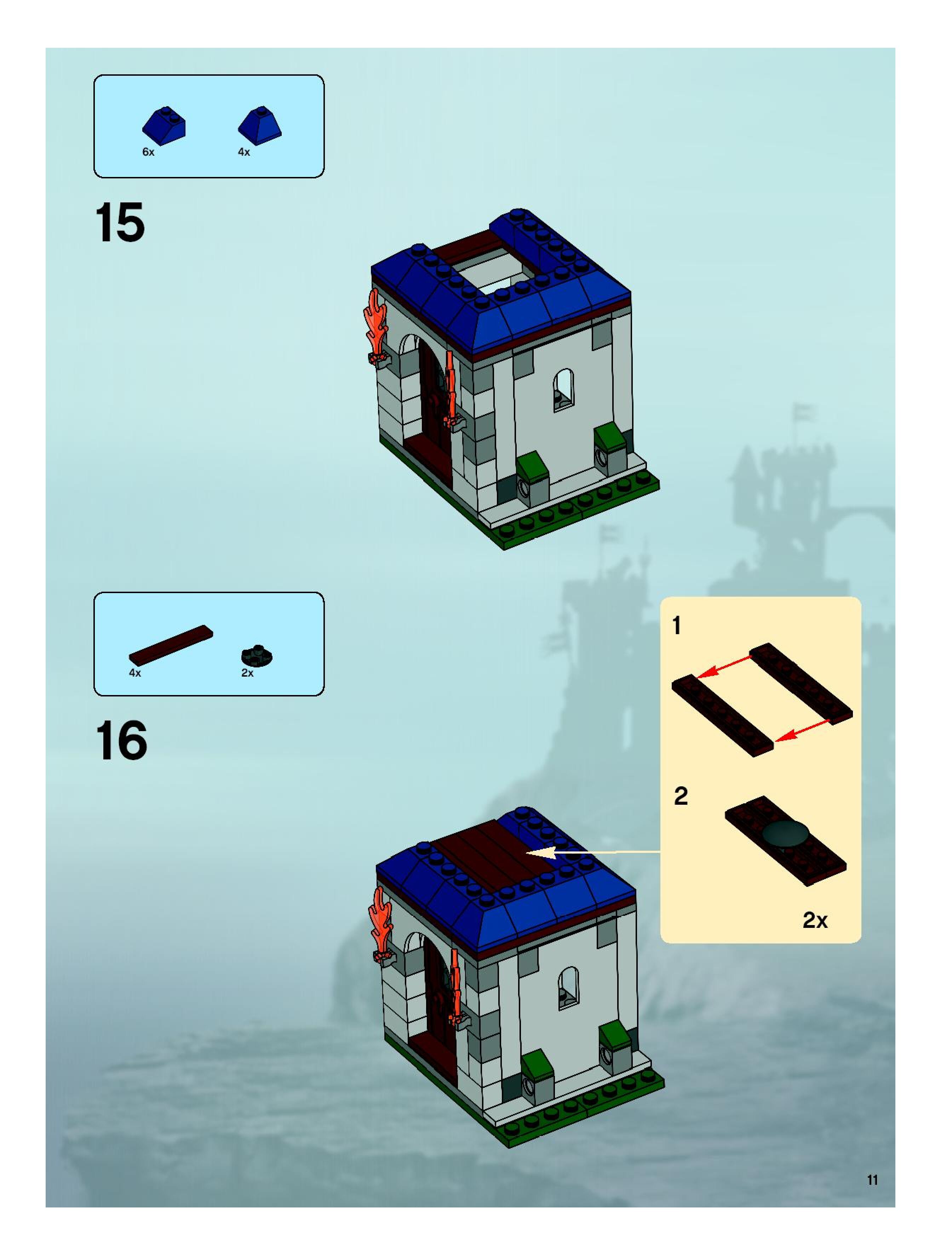 6x 4x

15

4x 2x

16

1

2

2x

11