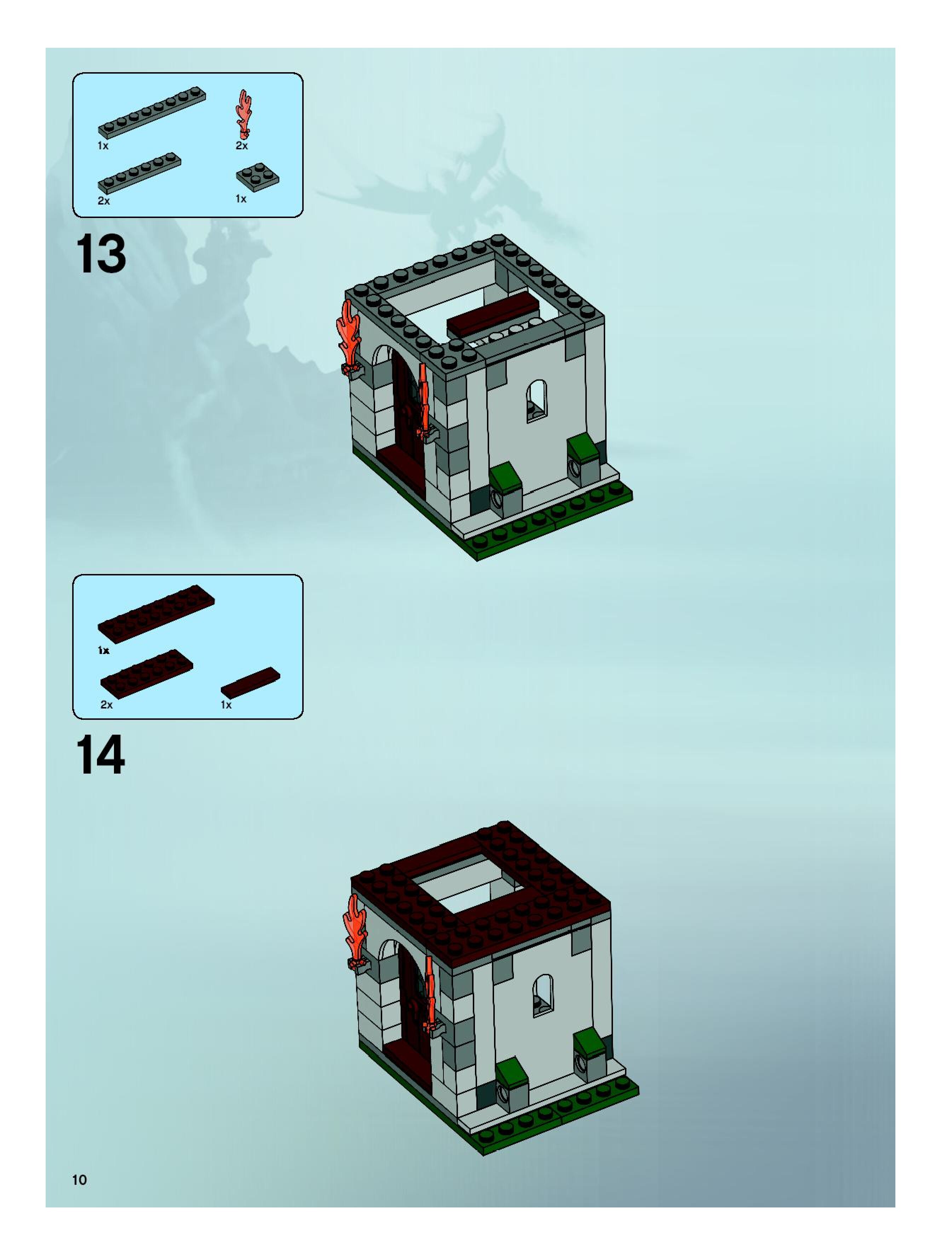 1x
2x
2x
1x

13

1x
2x
1x

14

10