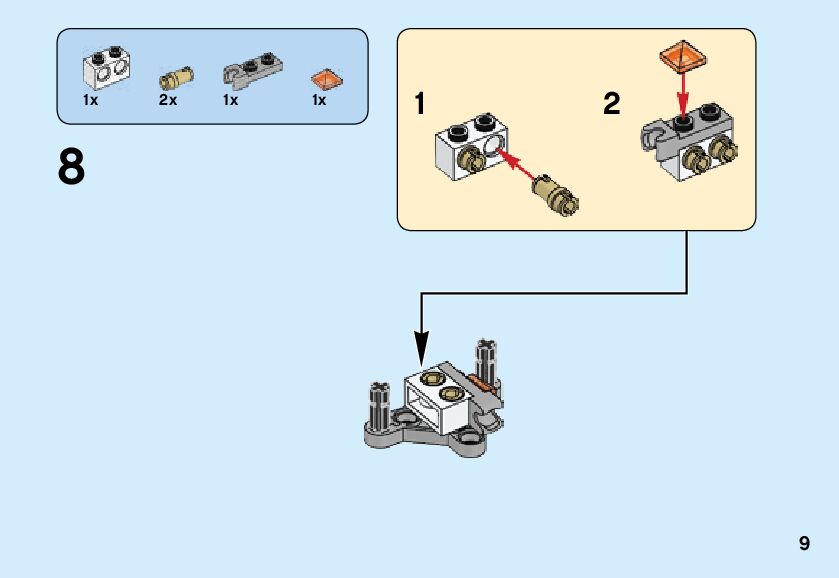 1x 2x 1x 1x

8

1

2

9