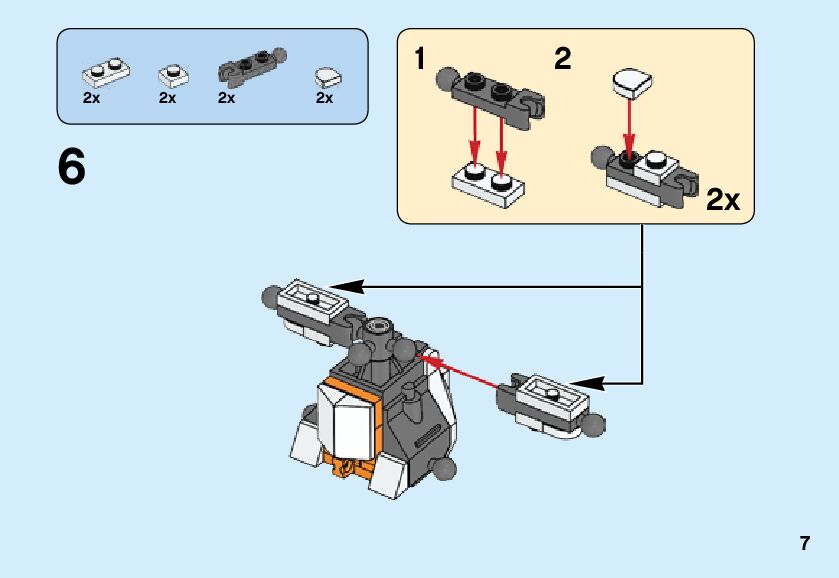 2x 2x 2x 2x

6

1

2

2x

7