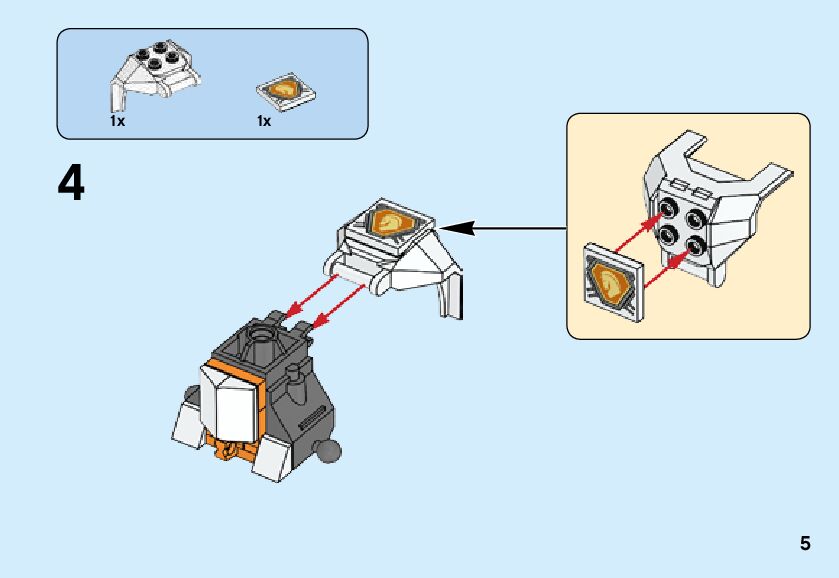 1x
1x

4

5