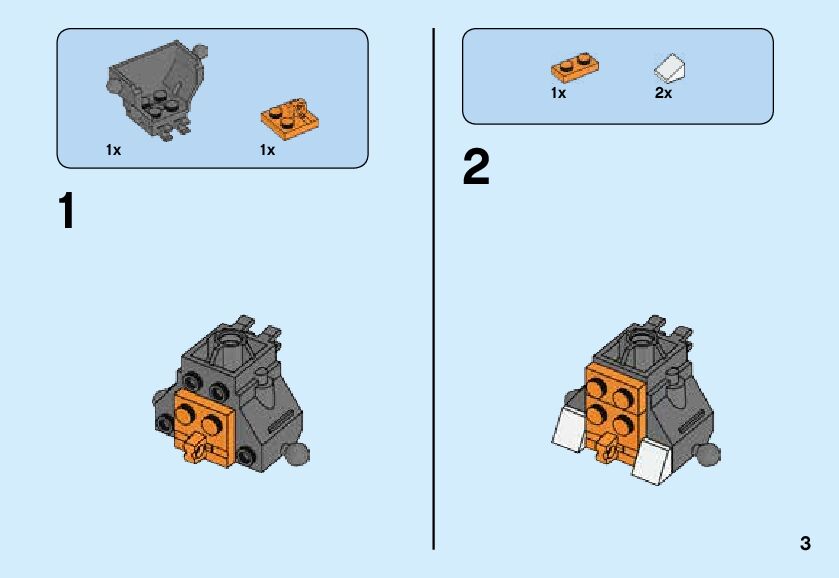 1x 1x

1

1x 2x

2

3