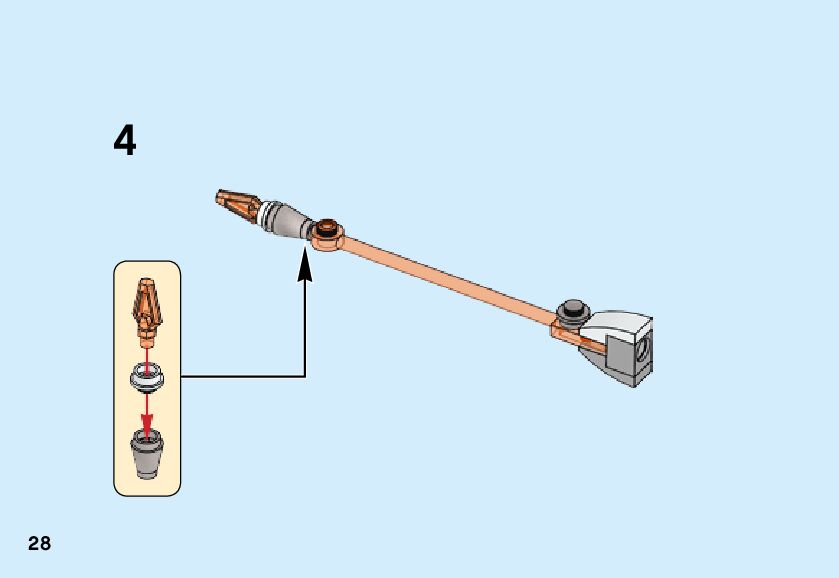 4

28