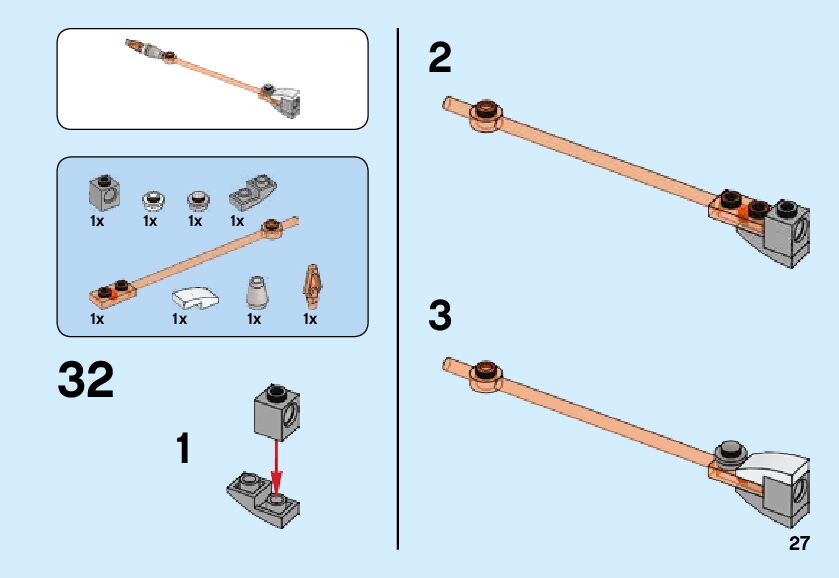 1x 1x 1x 1x

1x 1x 1x 1x

32

1

2

3

27