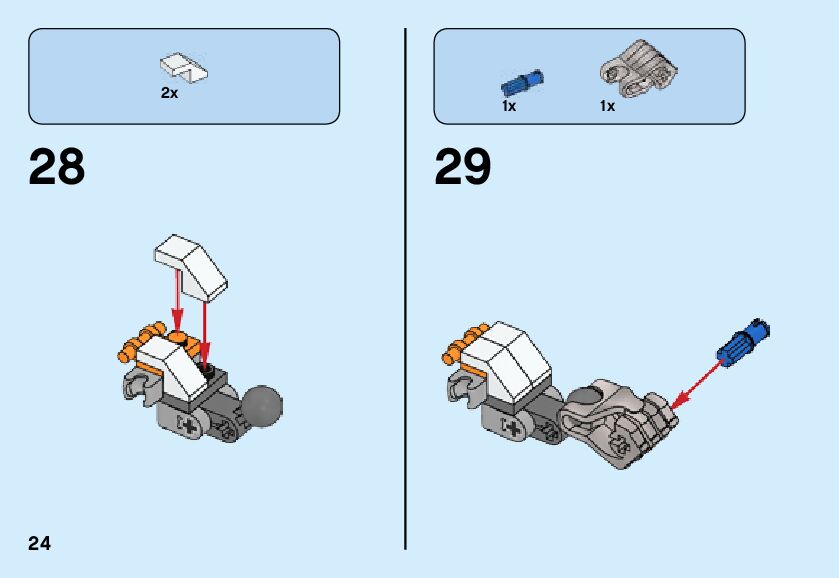 2x

28

1x 1x

29

24