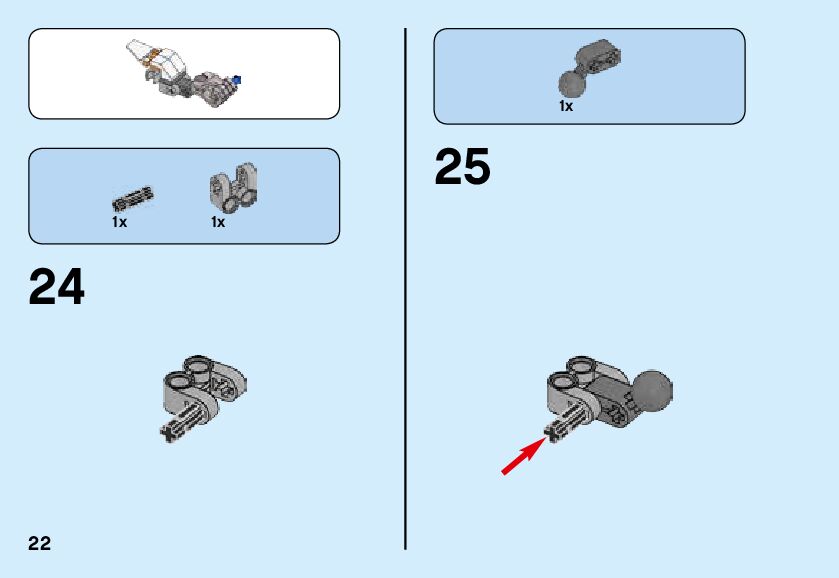 1x 1x

24

22

1x

25