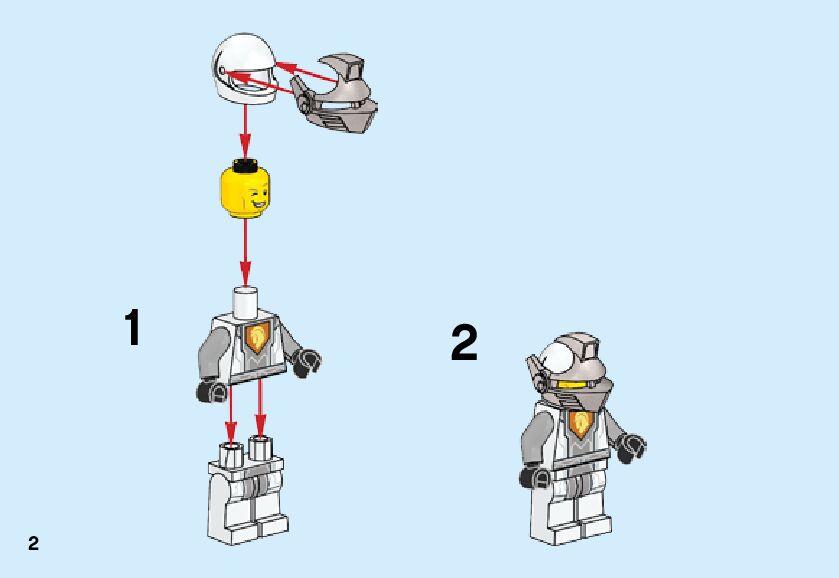 1

2

2