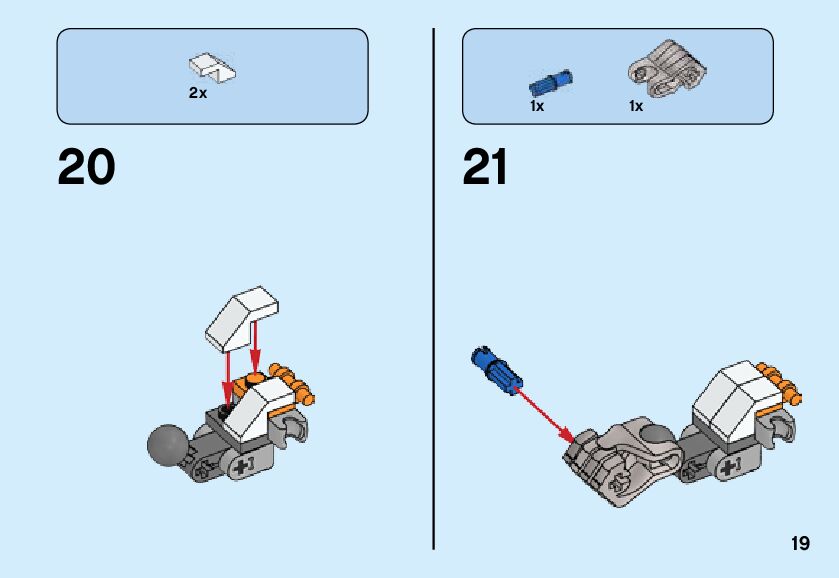 2x

20

1x 1x

21

19