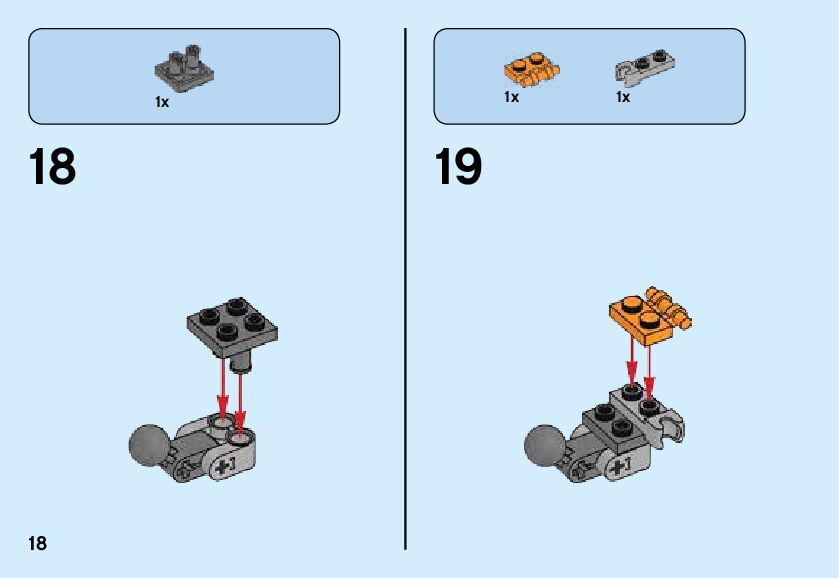 1x

18

1x

1x

19

18