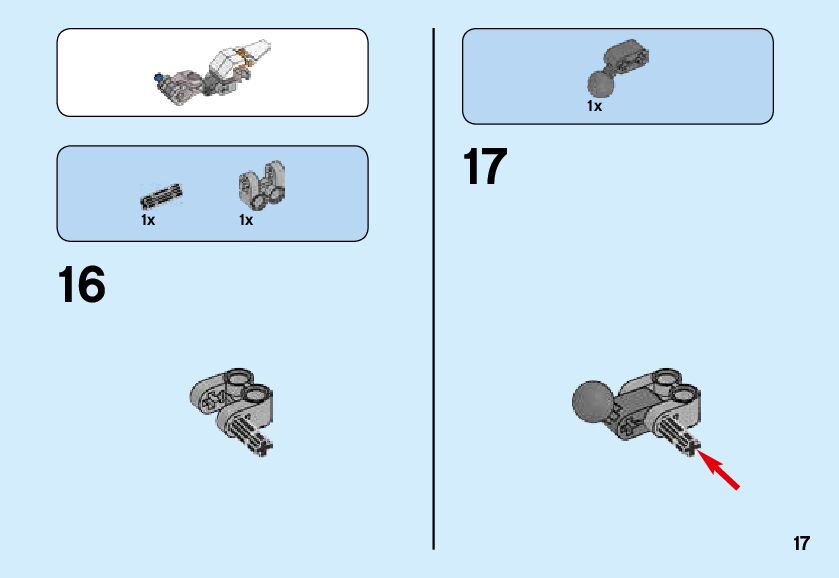 1x 1x

16

1x

17

17