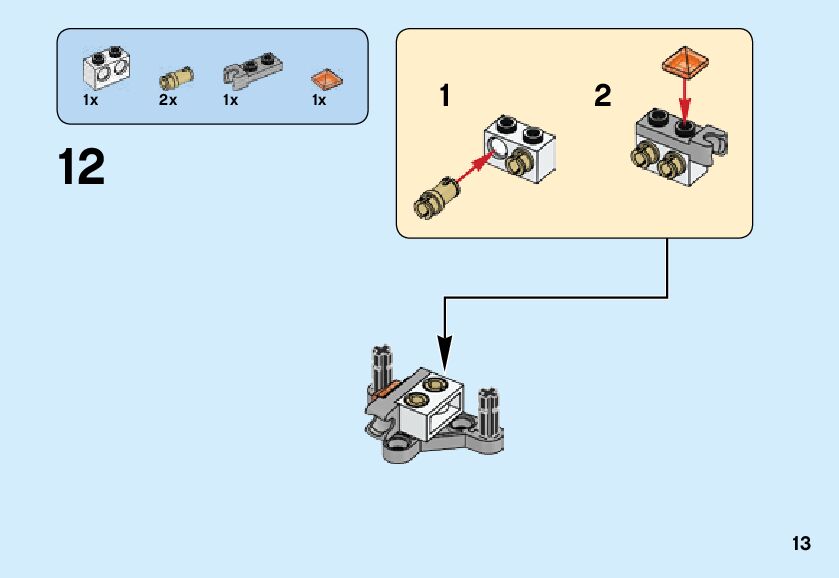 1x 2x 1x 1x

12

1

2

13