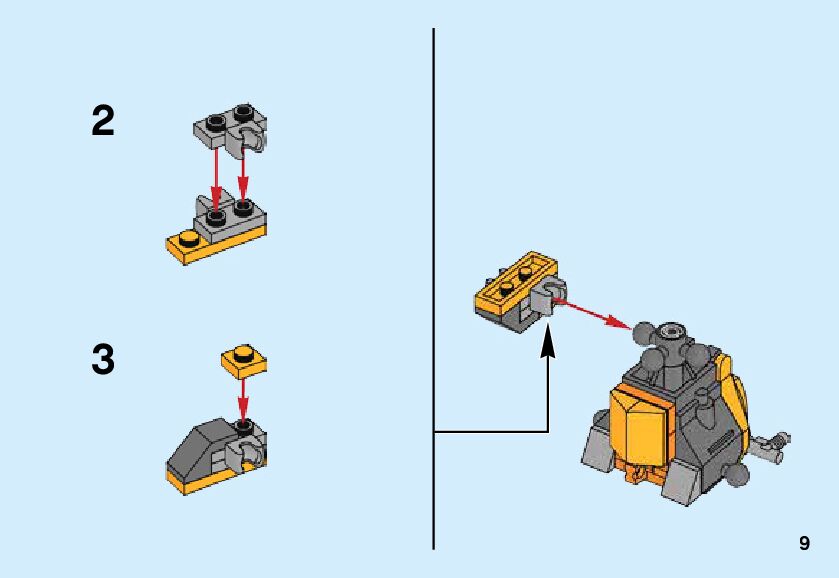 2

3

9