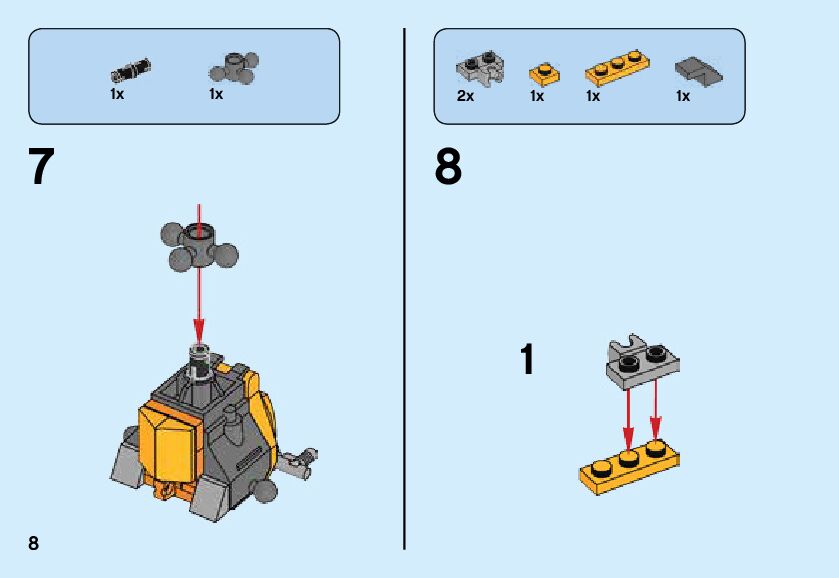 1x 1x

7

8

2x 1x 1x 1x

8

1