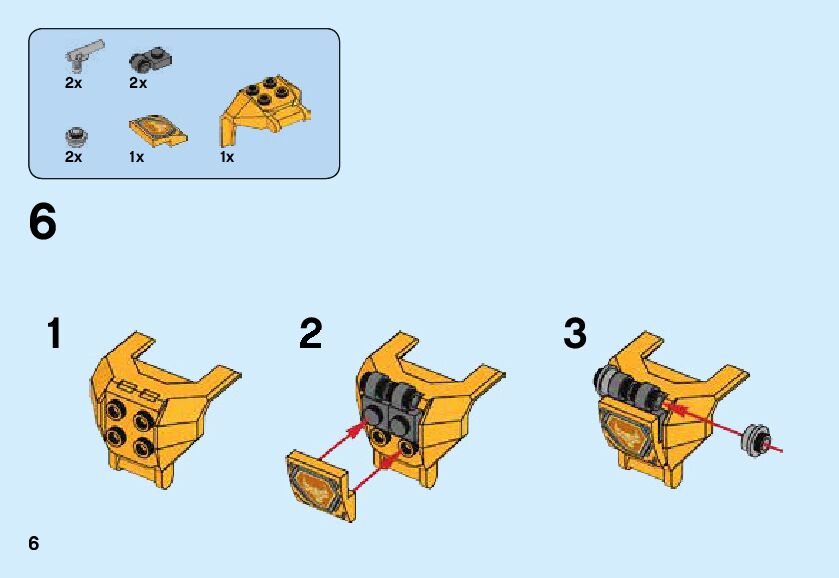 2x
2x
2x
1x
1x

6

1

2

3

6