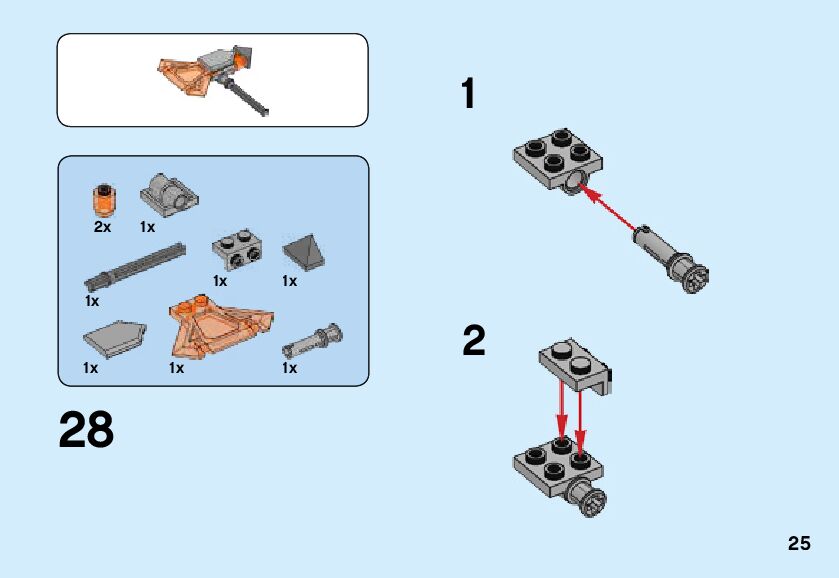 2x 1x

1x 1x

1x

1x 1x 1x

28

1

2

25