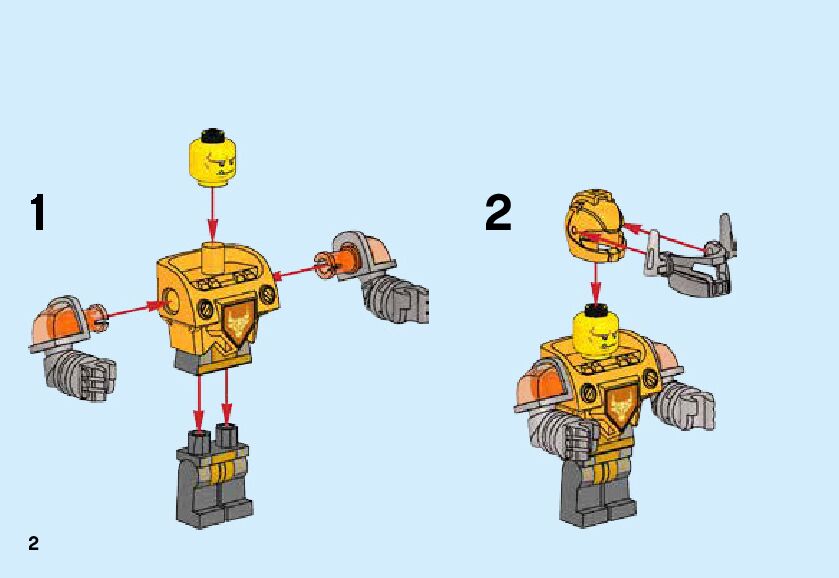 1

2

2