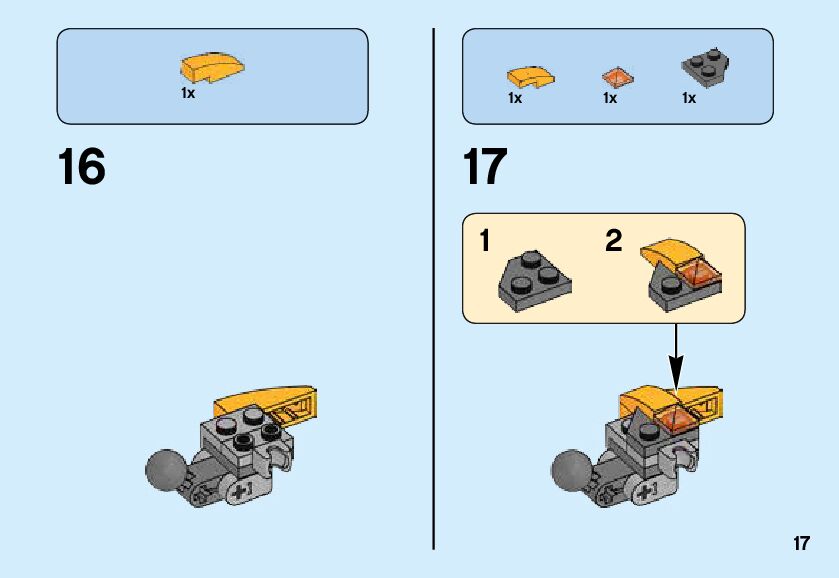 1x

16

1x 1x 1x

17

1 2

17