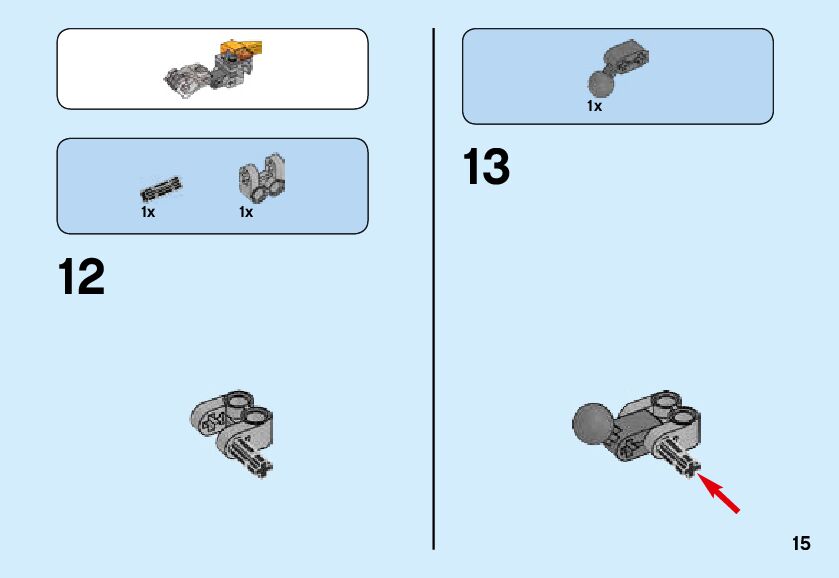 1x 1x

12

1x

13

15