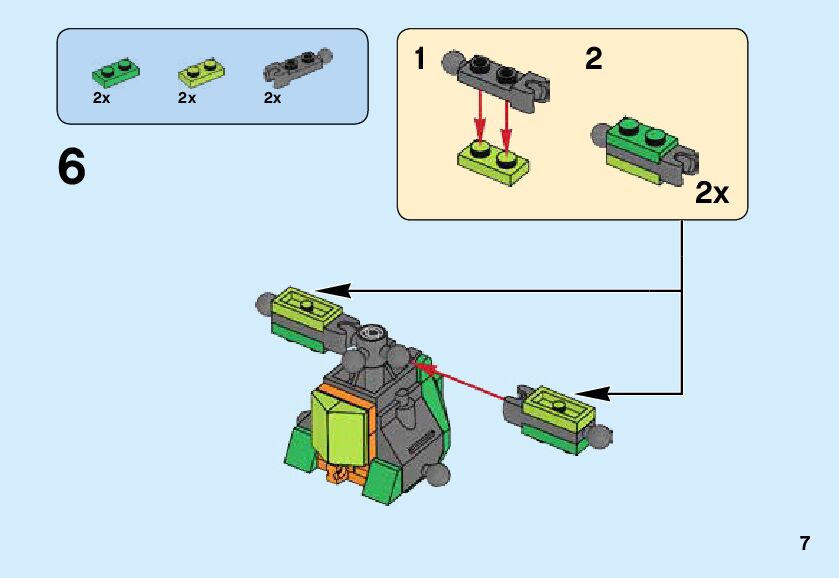 2x
2x
2x

6

1
2
2x

7