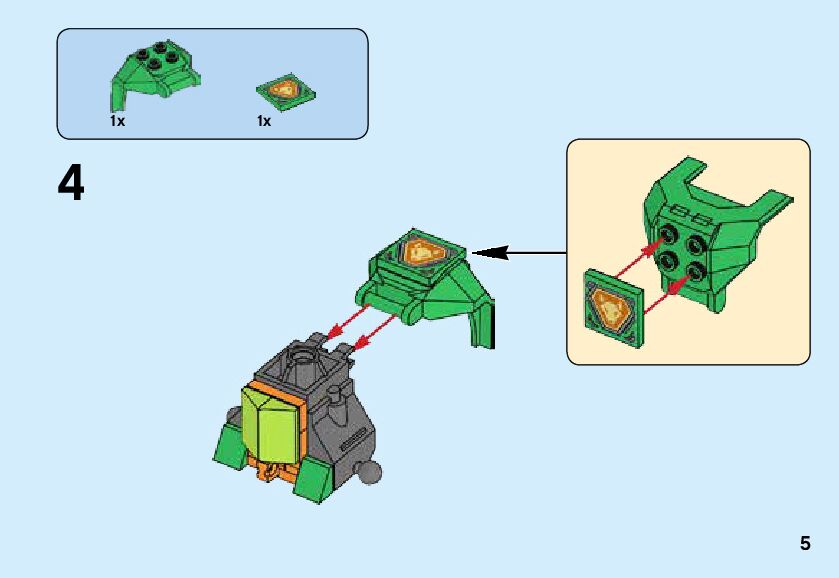 1x

1x

4

5