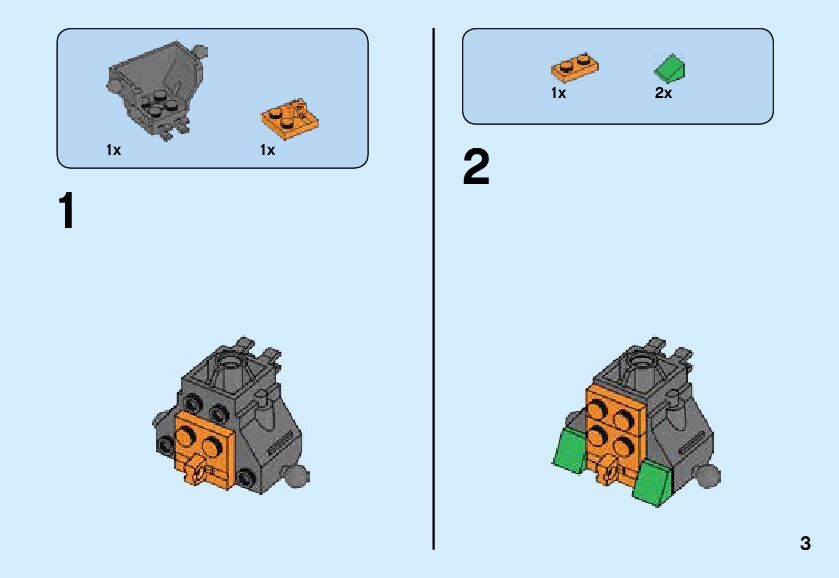 1x 1x

1

1x 2x

2

3