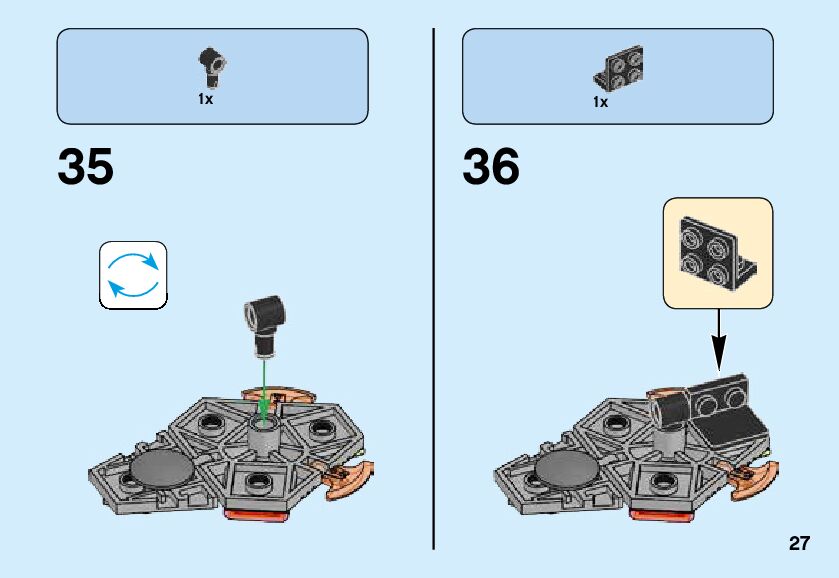 1x

35

1x

36

27