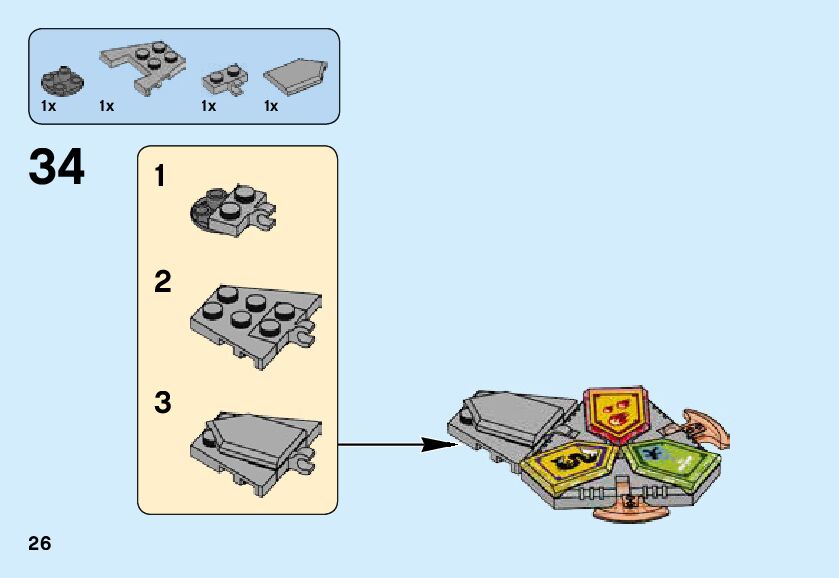 1x 1x 1x 1x

34

1

2

3

26