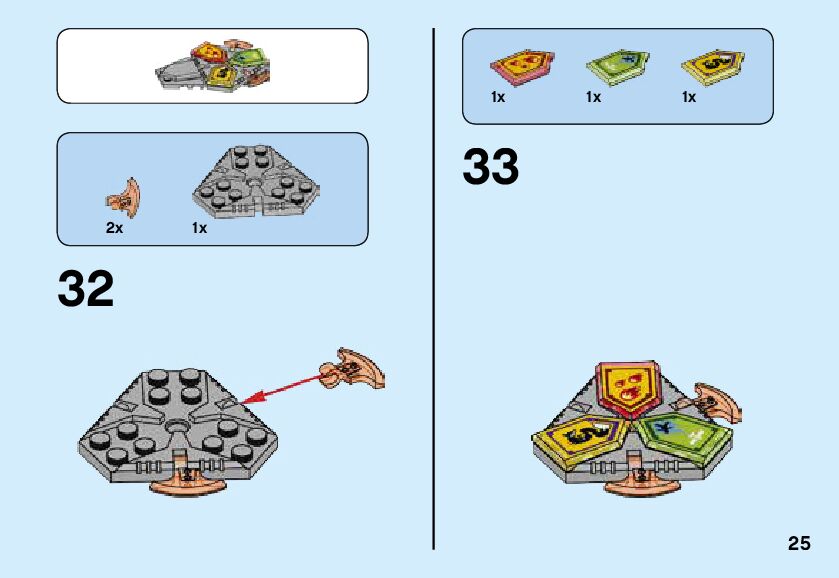 2x

1x

32

1x

1x

1x

33

25