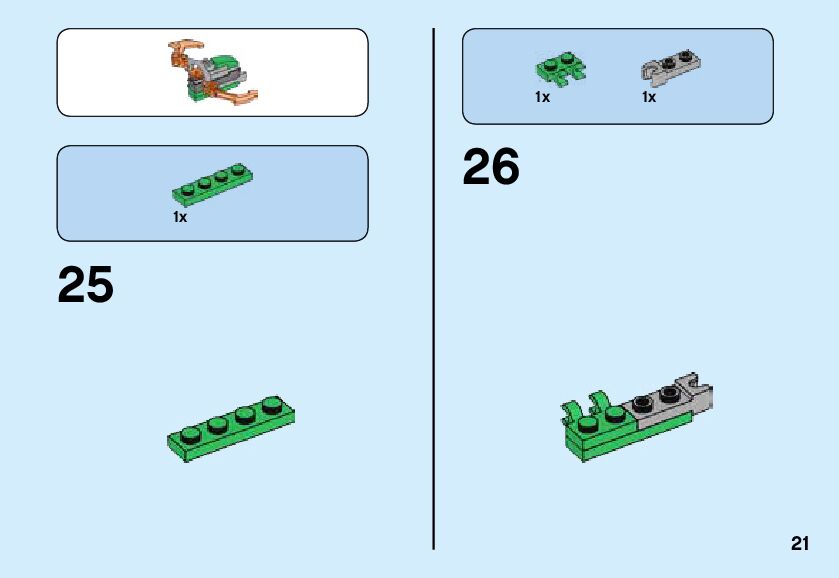 1x

25

1x

1x

26

21