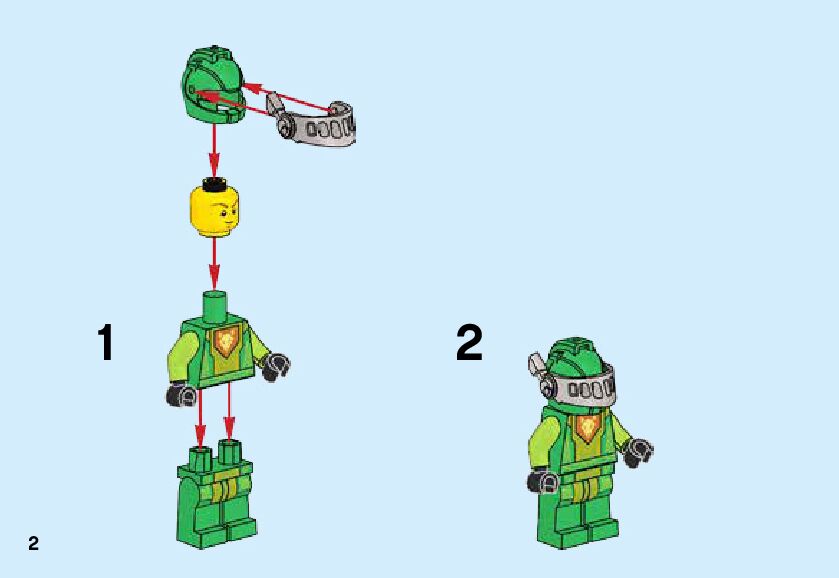 1

2

2