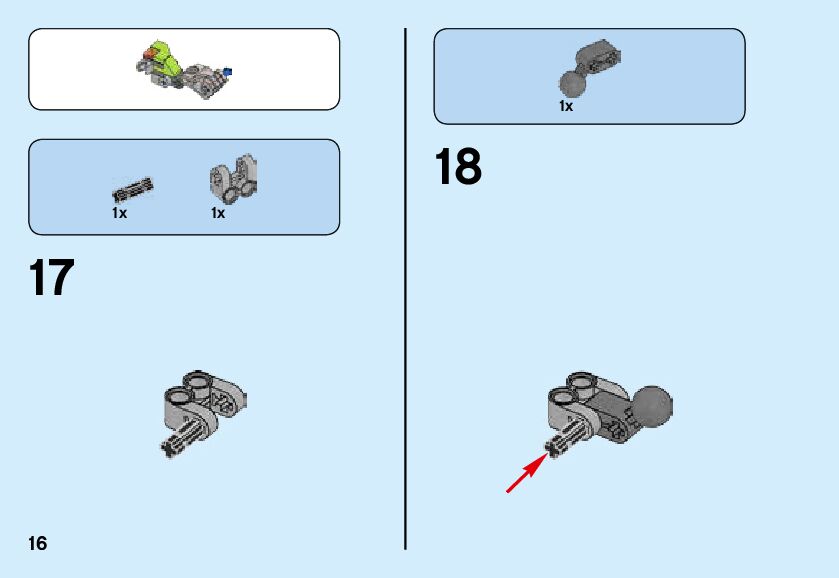 1x
1x

17

1x

18

16