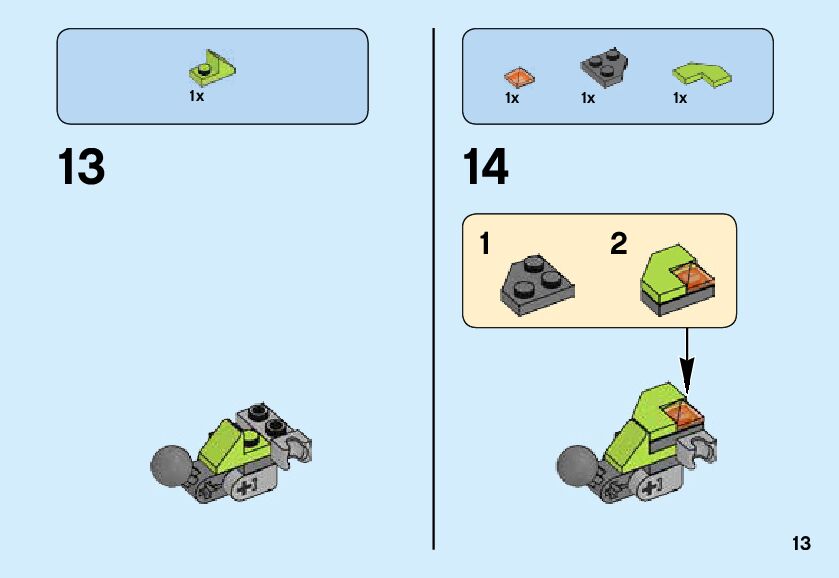 1x

13

1x 1x 1x

14

1

2

13