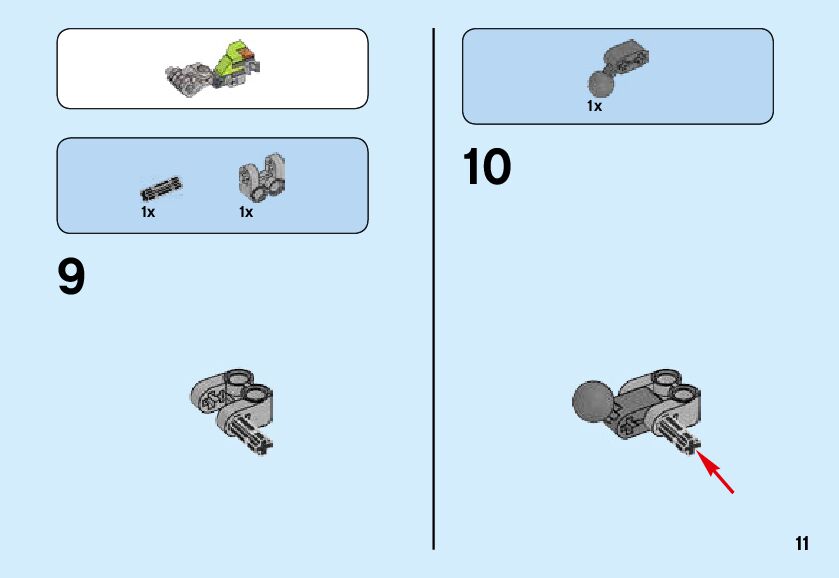 1x 1x

9

1x

10

11