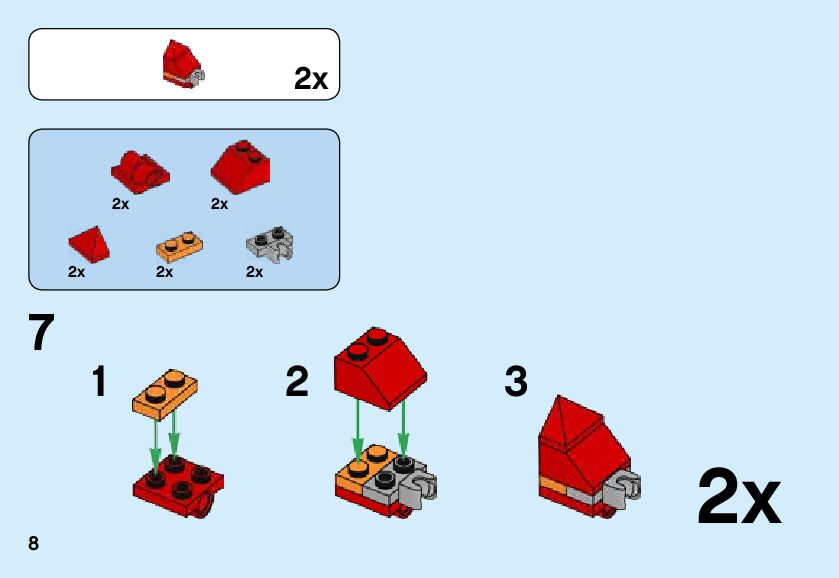 2x

2x
2x
2x
2x
2x

7

1

2

3

2x

8