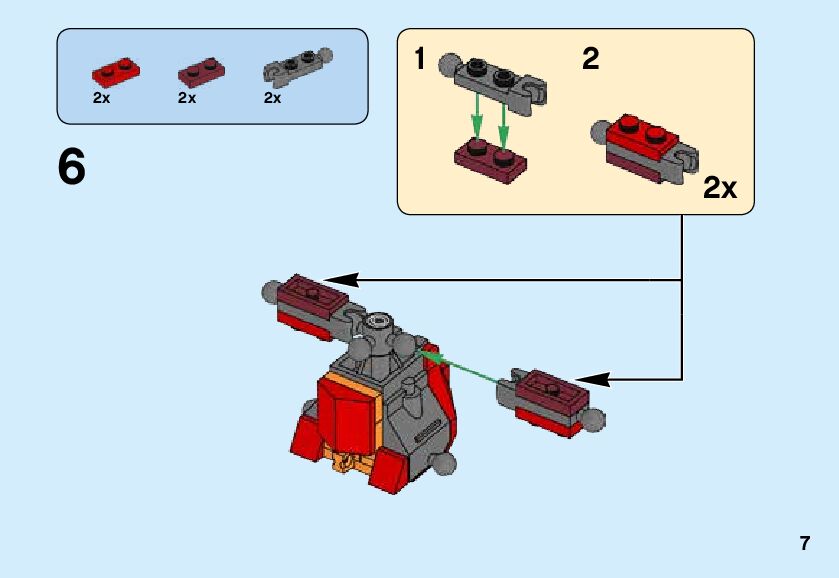 2x 2x 2x

6

1

2

2x

7