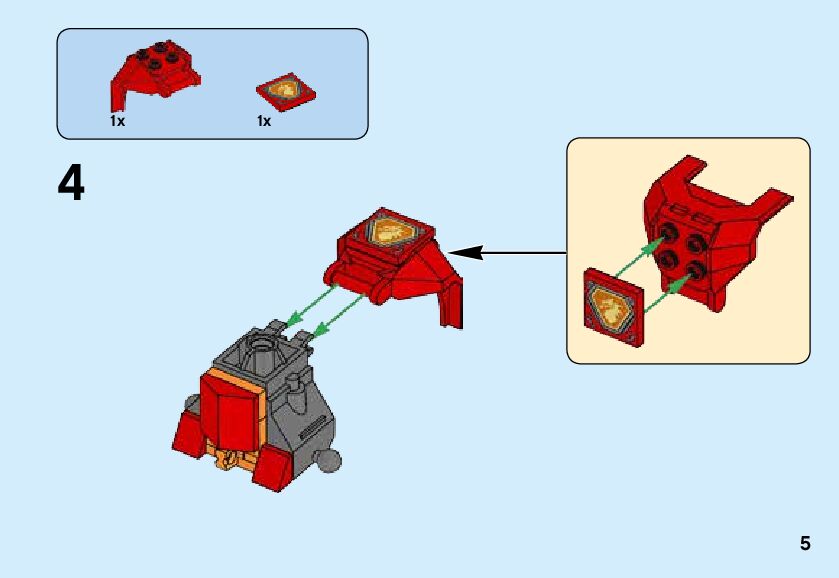 1x
1x

4

5