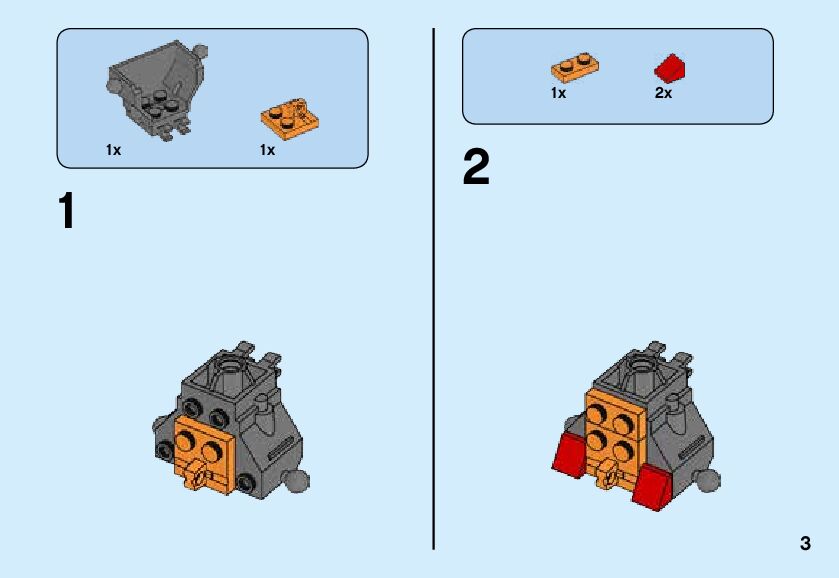 1x 1x

1

1x 2x

2

3