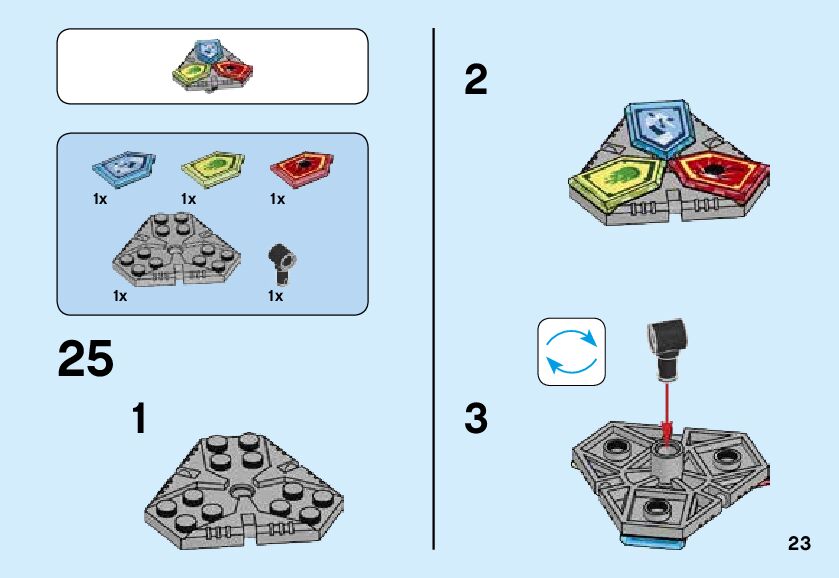 1x 1x 1x

1x 1x

25

1

2

3

23