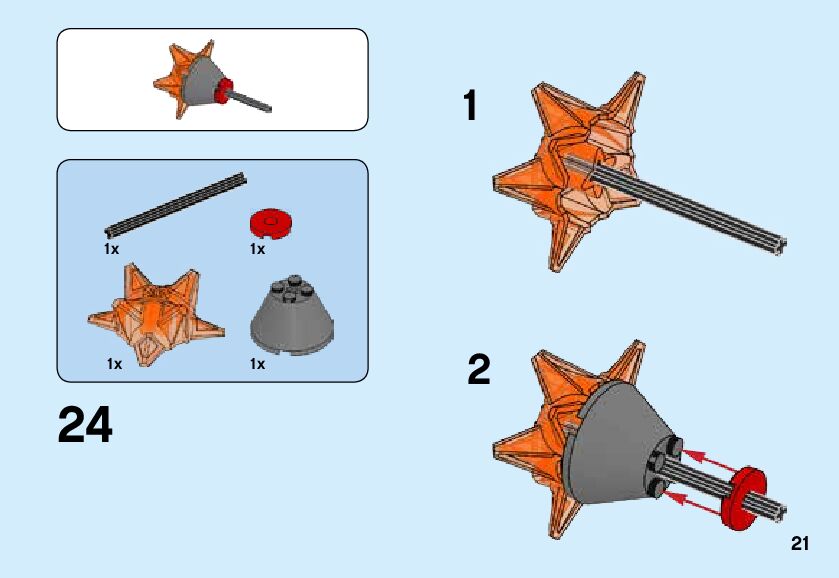 1x
1x
1x
1x

24

1

2

21