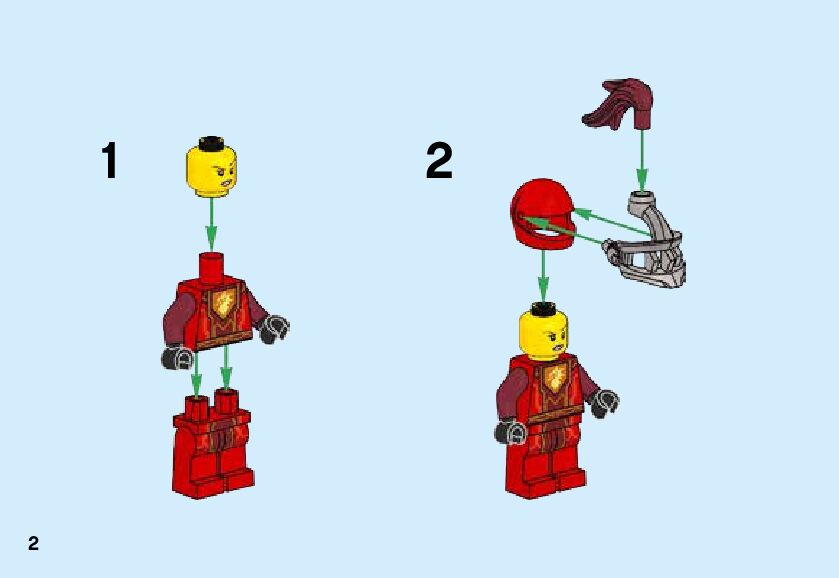 1

2

2