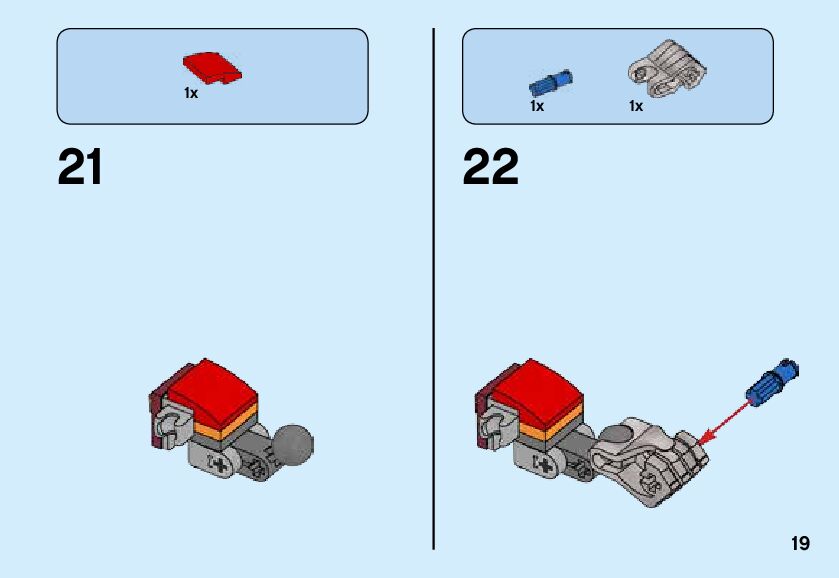 1x

21

1x 1x

22

19